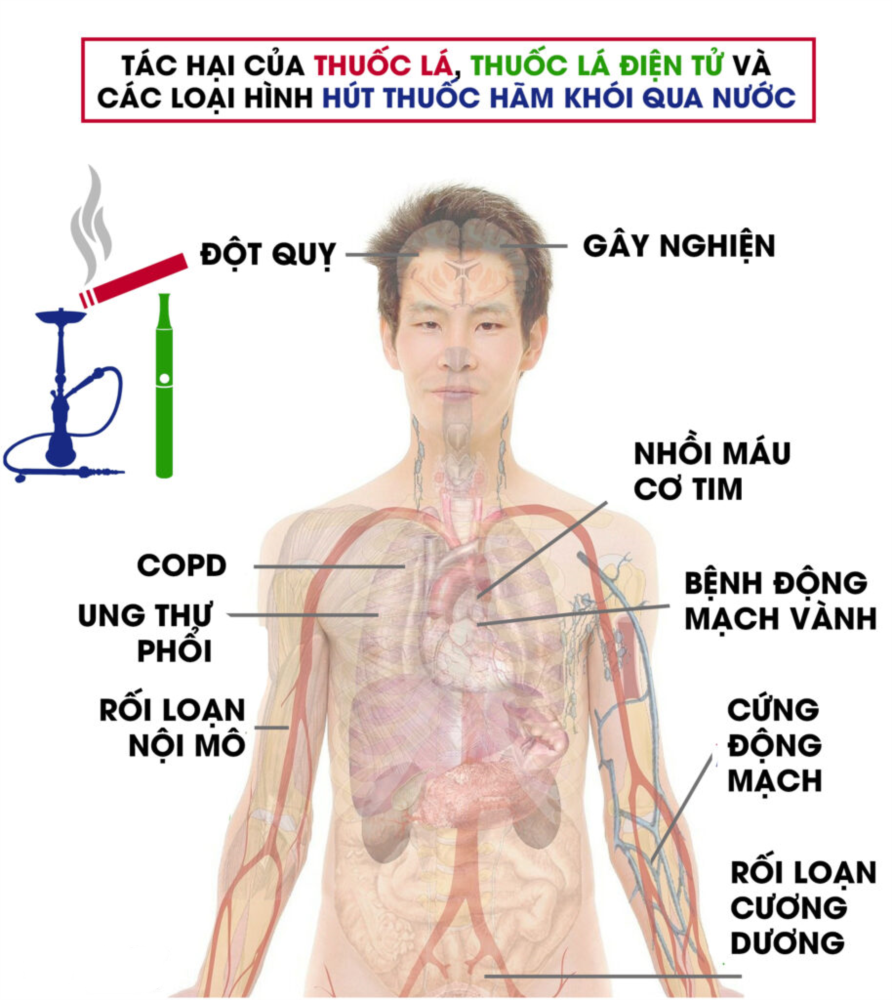 TÁC HẠI CỦA THUỐC LÁ, THUỐC LÁ ĐIỆN TỬ VÀ CÁC LOẠI HÌNH HÚT THUỐC HÃM KHÓI QUA NƯỚC

ĐỘT QUỴ

GÂY NGHIỆN

NHỒI MÁU CƠ TIM

COPD

UNG THƯ PHỔI

BỆNH ĐỘNG MẠCH VÀNH

RỐI LOẠN NỘI MÔ

CỨNG ĐỘNG MẠCH

RỐI LOẠN CƯƠNG DƯƠNG