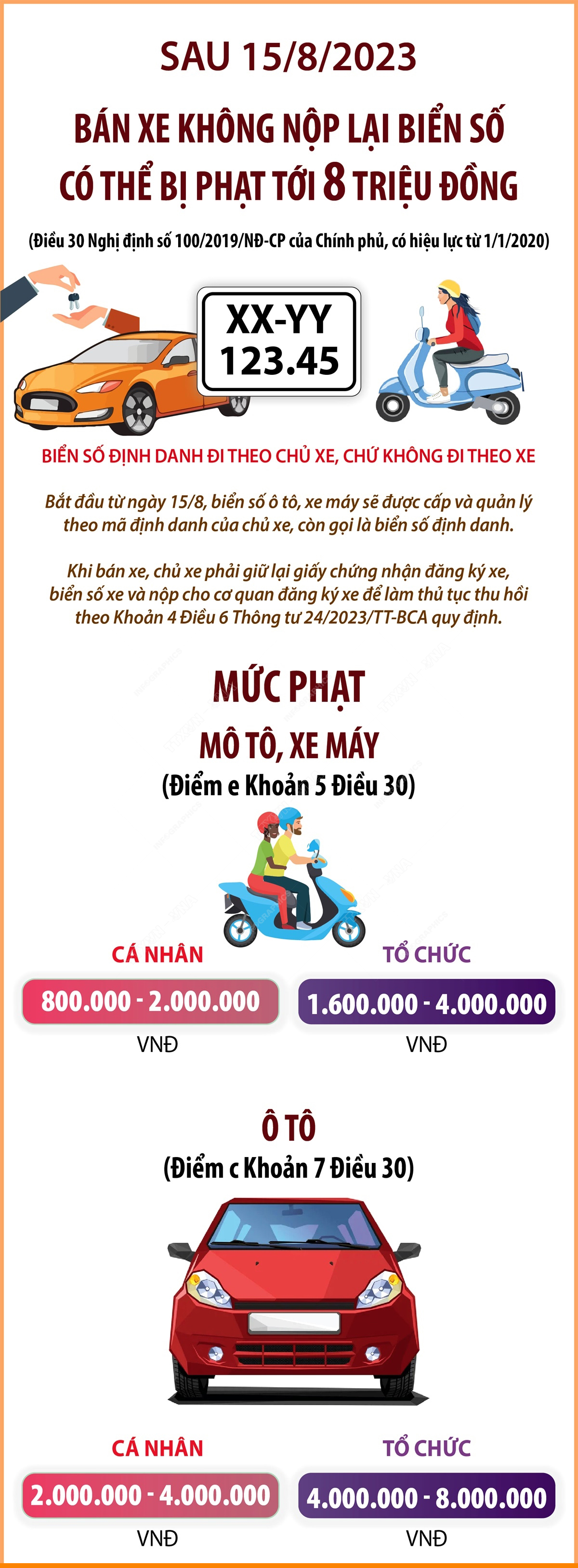 SAU 15/8/2023

BÁN XE KHÔNG NỘP LẠI BIỂN SỐ CÓ THỂ BỊ PHẠT TỚI 8 TRIỆU ĐỒNG

(Điều 30 Nghị định số 100/2019/NĐ-CP của Chính phủ, có hiệu lực từ 1/1/2020)

XX-YY
123.45

BIỂN SỐ ĐỊNH DANH ĐI THEO CHỦ XE, CHỨ KHÔNG ĐI THEO XE

Bắt đầu từ ngày 15/8, biển số ô tô, xe máy sẽ được cấp và quản lý theo mã định danh của chủ xe, còn gọi là biển số định danh.

Khi bán xe, chủ xe phải giữ lại giấy chứng nhận đăng ký xe, biển số xe và nộp cho cơ quan đăng ký xe để làm thủ tục thu hồi theo Khoản 4 Điều 6 Thông tư 24/2023/TT-BCA quy định.

MỨC PHẠT

MÔ TÔ, XE MÁY
(Điểm e Khoản 5 Điều 30)

CÁ NHÂN
800.000 - 2.000.000
VNĐ

TỔ CHỨC
1.600.000 - 4.000.000
VNĐ

Ô TÔ
(Điểm c Khoản 7 Điều 30)

CÁ NHÂN
2.000.000 - 4.000.000
VNĐ

TỔ CHỨC
4.000.000 - 8.000.000
VNĐ