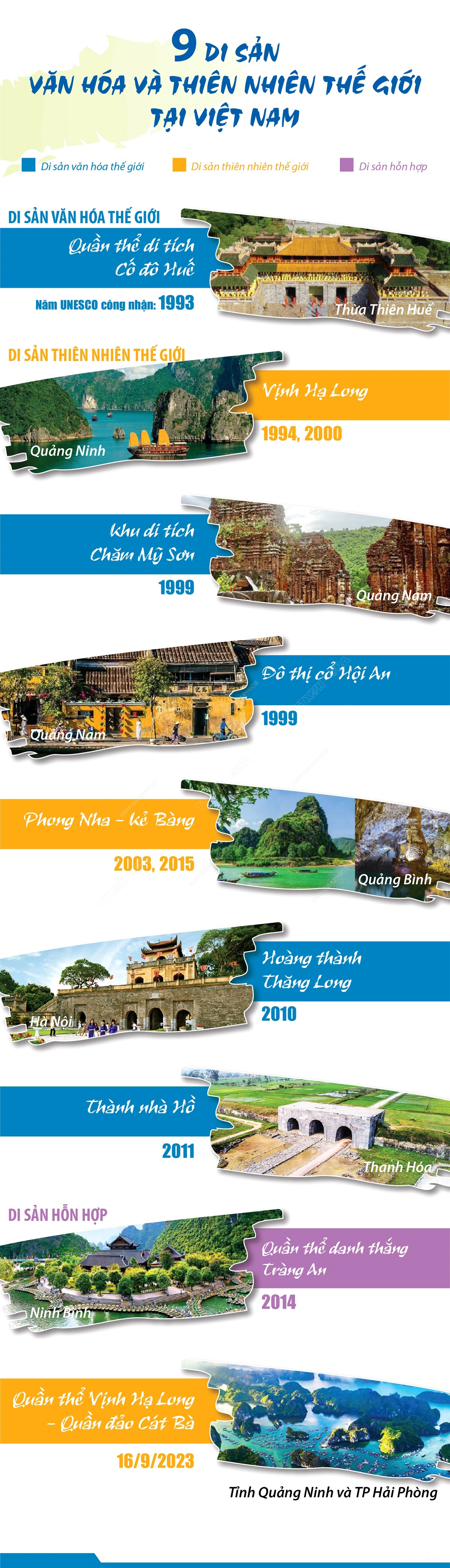 9 DI SẢN
VĂN HÓA VÀ THIÊN NHIÊN THẾ GIỚI
TẠI VIỆT NAM

Di sản văn hóa thế giới
Di sản thiên nhiên thế giới
Di sản hỗn hợp

DI SẢN VĂN HÓA THẾ GIỚI

Quần thể di tích Cố đô Huế
Năm UNESCO công nhận: 1993
Thừa Thiên Huế

DI SẢN THIÊN NHIÊN THẾ GIỚI

Vịnh Hạ Long
1994, 2000
Quảng Ninh

Khu di tích Chăm Mỹ Sơn
1999
Quảng Nam

Đô thị cổ Hội An
1999
Quảng Nam

Phong Nha - Kẻ Bàng
2003, 2015
Quảng Bình

Hoàng thành Thăng Long
2010
Hà Nội

Thành nhà Hồ
2011
Thanh Hóa

DI SẢN HỖN HỢP

Quần thể danh thắng Tràng An
2014
Ninh Bình

Quần thể Vịnh Hạ Long - Quần đảo Cát Bà
16/9/2023
Tỉnh Quảng Ninh và TP Hải Phòng